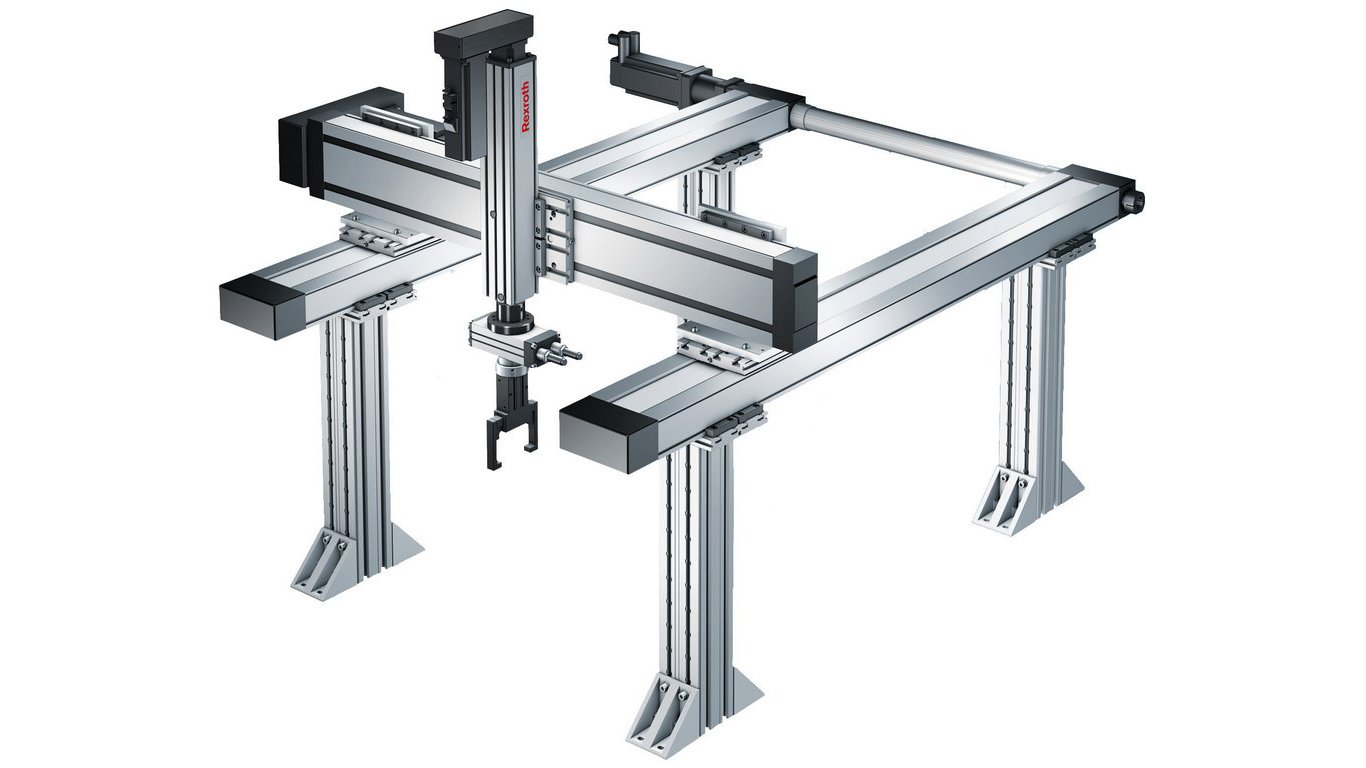 Rexroth